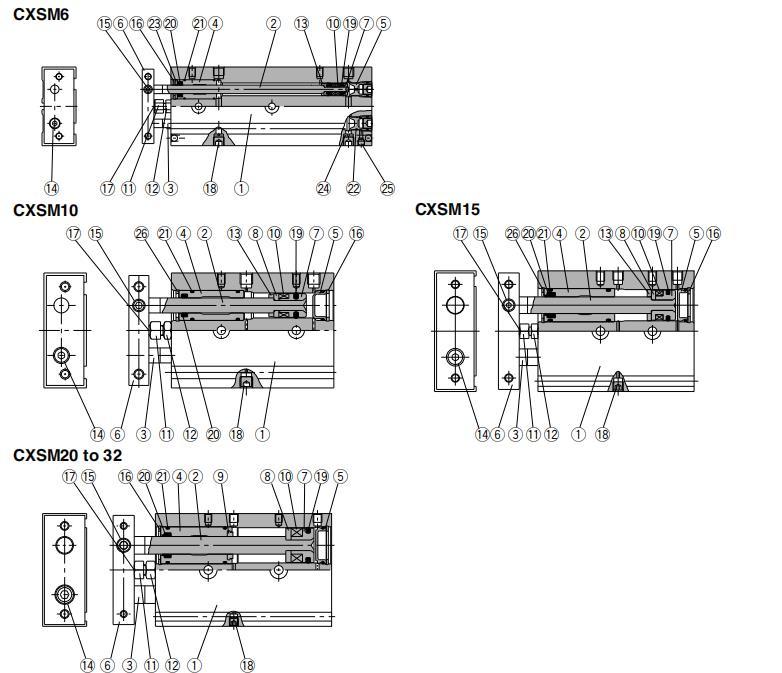 CXSM6
⑮ ⑥ ⑯ ㉓ ⑳ ㉑ ④ ② ⑬ ⑩ ⑲ ⑦ ⑤
⑭ ⑰ ⑪ ⑫ ③ ⑱ ① ㉔ ㉒ ㉕

CXSM10
⑰ ⑮ ㉖ ㉑ ④ ② ⑬ ⑧ ⑩ ⑲ ⑦ ⑤ ⑯
⑭ ⑥ ③ ⑪ ⑫ ⑳ ⑱ ①

CXSM15
⑰ ⑮ ㉖ ⑳ ㉑ ④ ② ⑬ ⑧ ⑩ ⑲ ⑦ ⑤ ⑯
⑭ ⑥ ③ ⑪ ⑫ ① ⑱

CXSM20 to 32
⑰ ⑮ ⑯ ⑳ ㉑ ④ ② ⑨ ⑧ ⑩ ⑦ ⑲ ⑤
⑭ ⑥ ③ ⑪ ⑫ ① ⑱